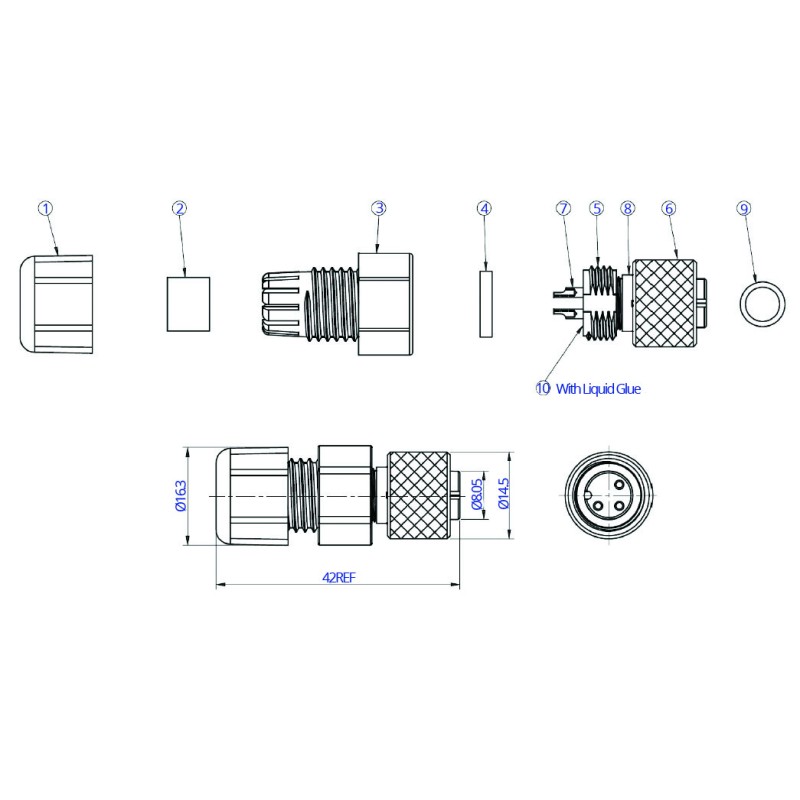 1
2
3
4
7
5
8
6
9
10 With Liquid Glue
Ø16.3
Ø8.05
Ø14.5
42REF